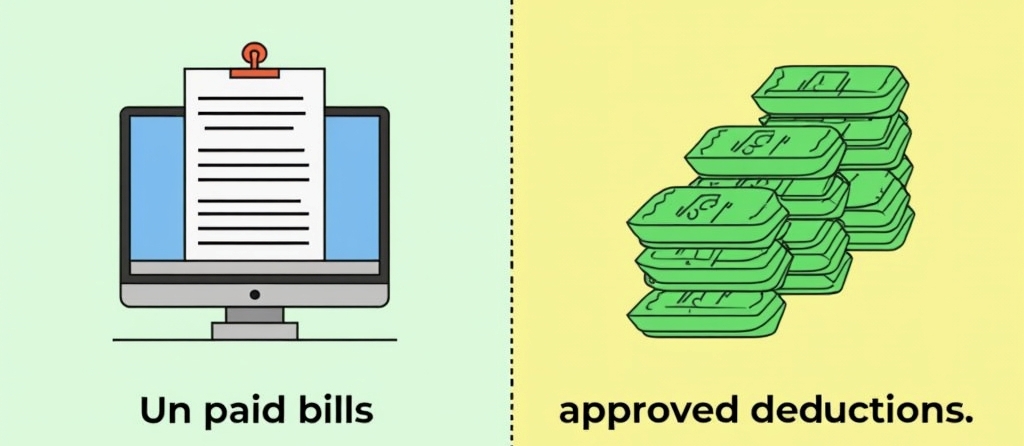 Un paid bills

approved deductions.